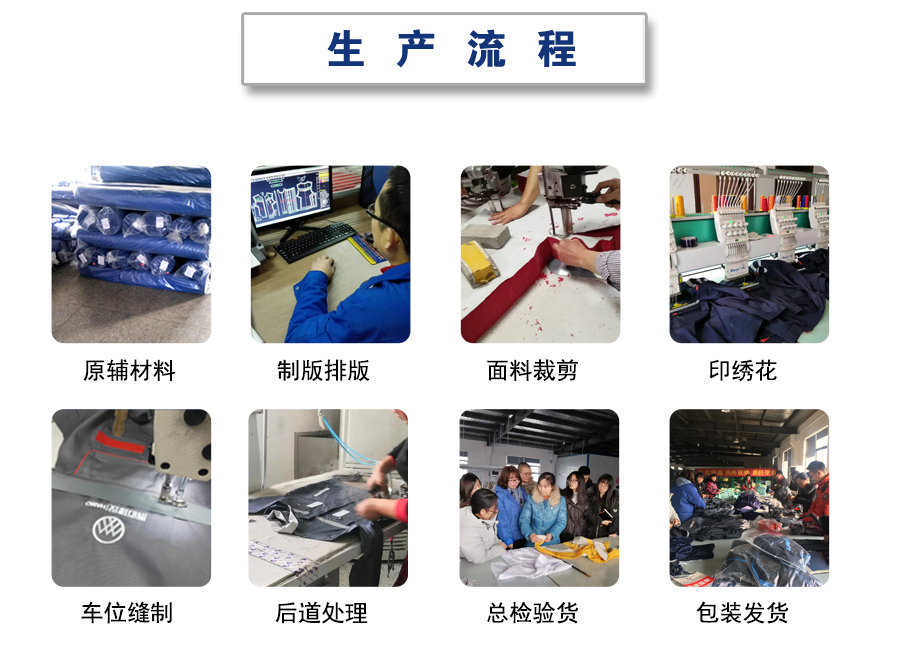 生 产 流 程

原辅材料

制版排版

面料裁剪

印绣花

车位缝制

后道处理

总检验货

包装发货